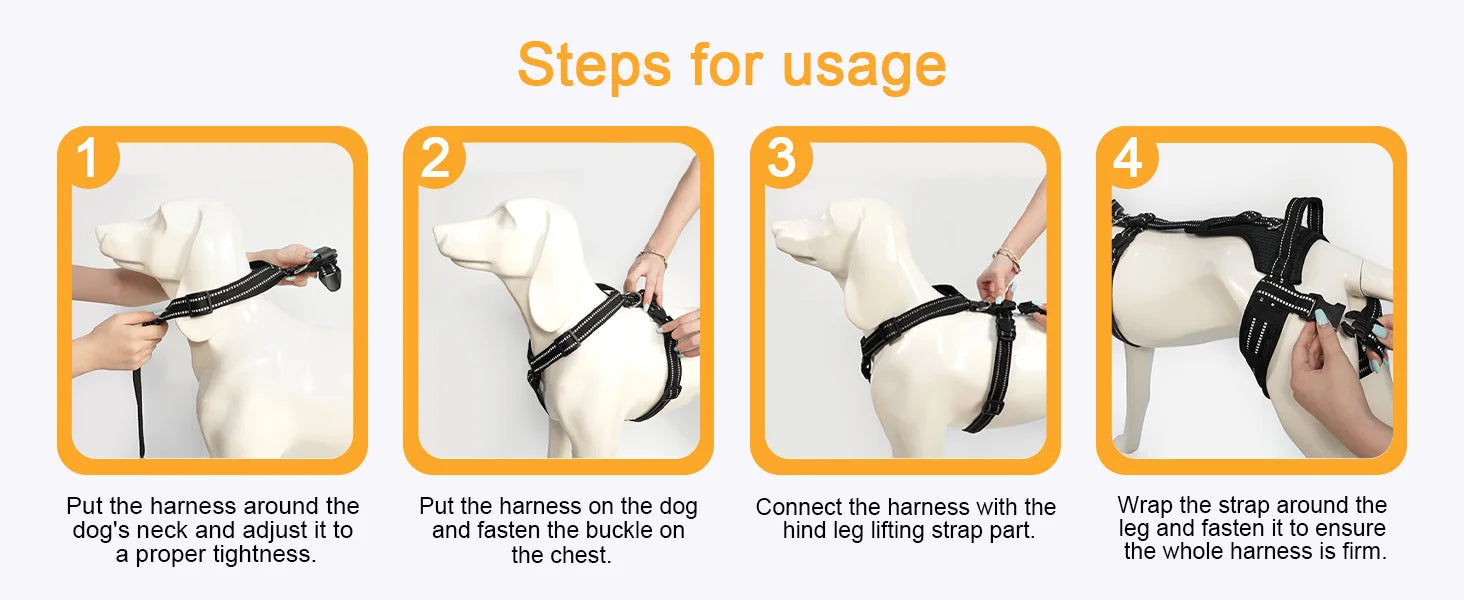 Steps for usage

1

Put the harness around the dog's neck and adjust it to a proper tightness.

2

Put the harness on the dog and fasten the buckle on the chest.

3

Connect the harness with the hind leg lifting strap part.

4

Wrap the strap around the leg and fasten it to ensure the whole harness is firm.